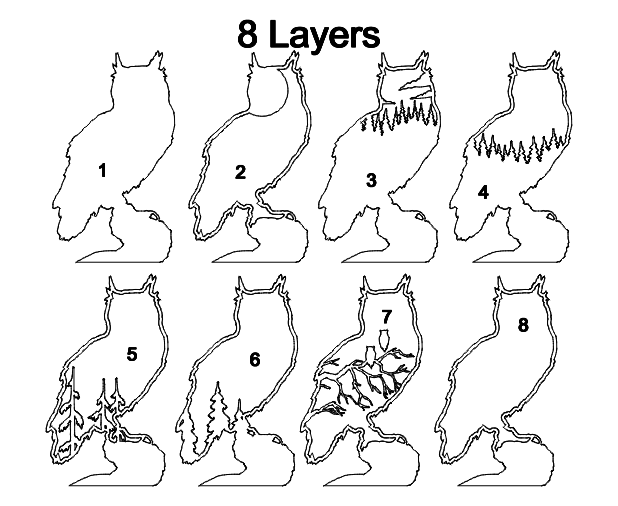 8 Layers

1

2

3

4

5

6

7

8